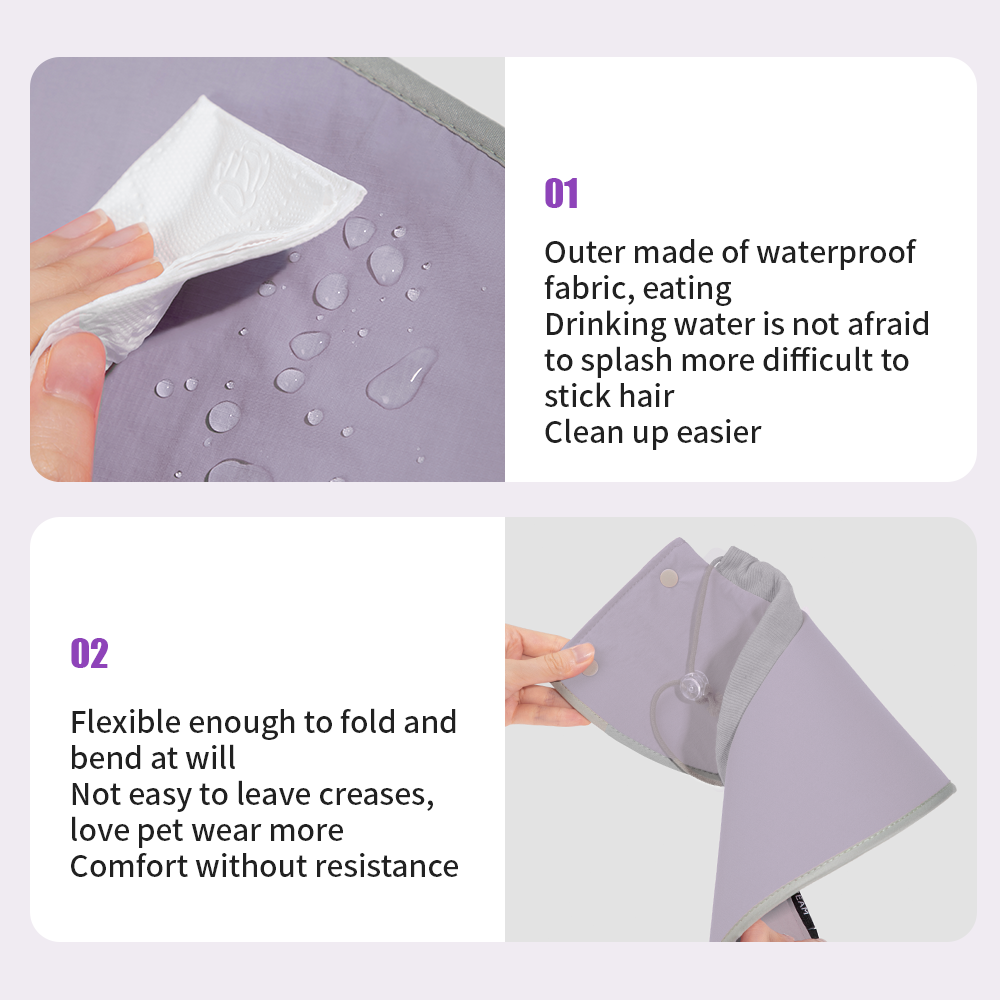 01

Outer made of waterproof fabric, eating
Drinking water is not afraid to splash more difficult to stick hair
Clean up easier

02

Flexible enough to fold and bend at will
Not easy to leave creases, love pet wear more
Comfort without resistance