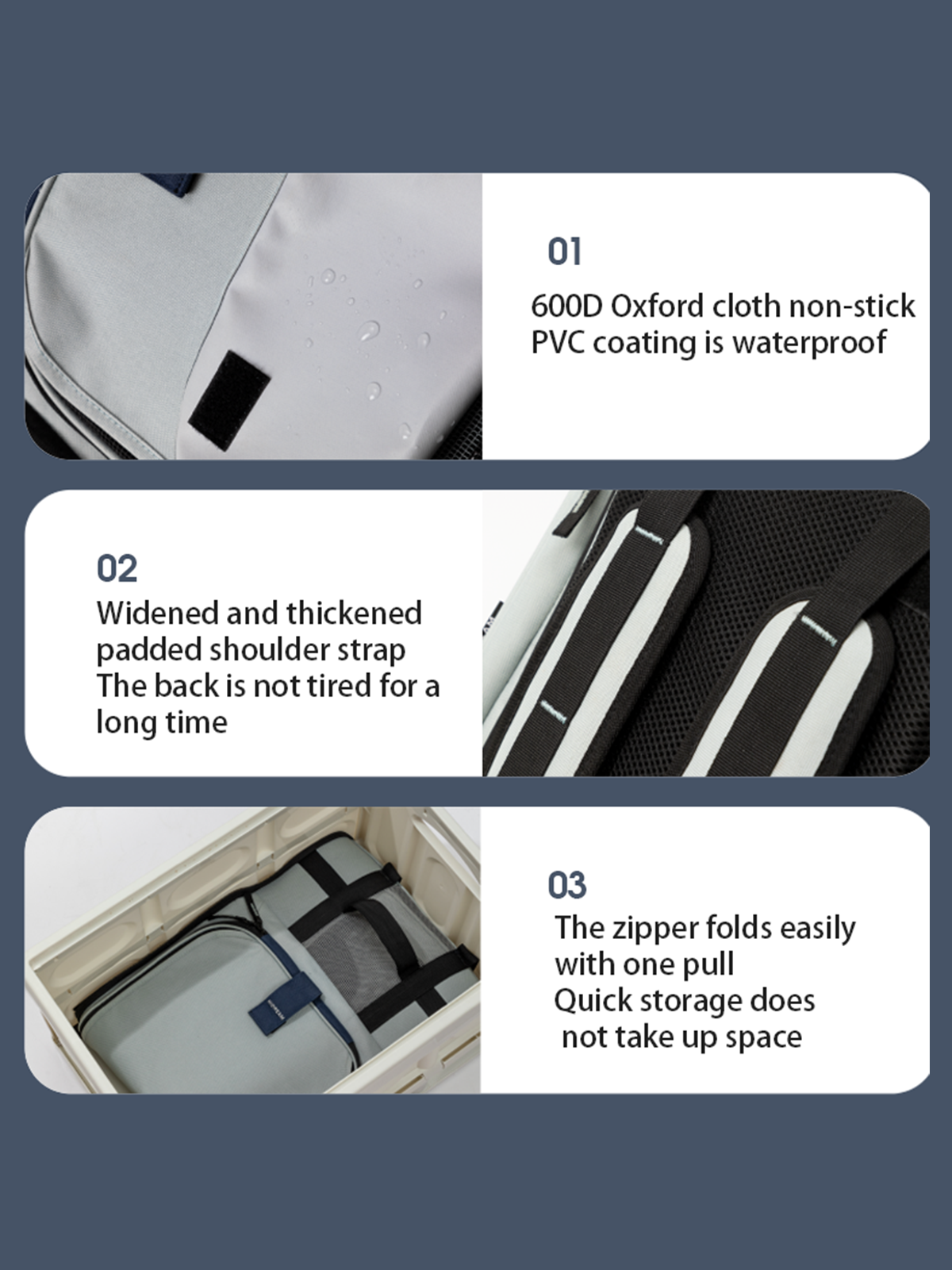 01
600D Oxford cloth non-stick PVC coating is waterproof

02
Widened and thickened padded shoulder strap
The back is not tired for a long time

03
The zipper folds easily with one pull
Quick storage does not take up space