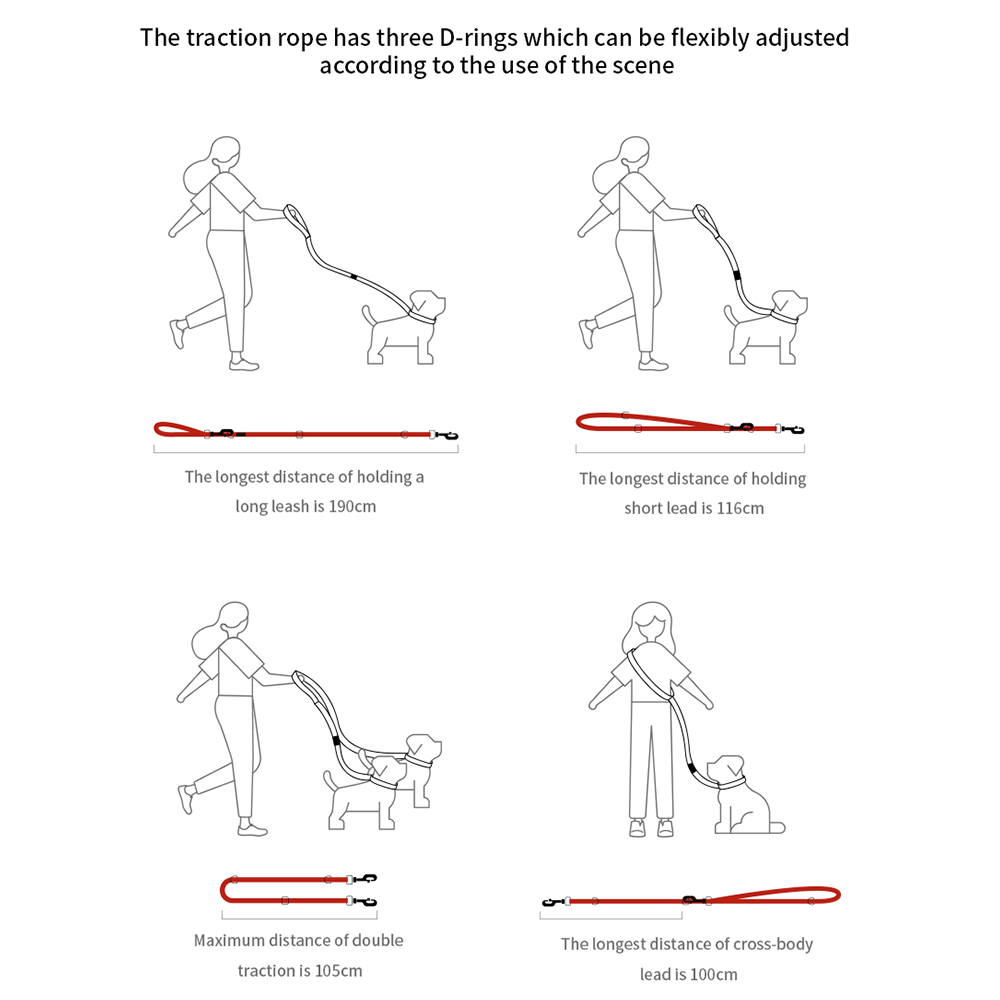 The traction rope has three D-rings which can be flexibly adjusted according to the use of the scene

The longest distance of holding a long leash is 190cm

The longest distance of holding short lead is 116cm

Maximum distance of double traction is 105cm

The longest distance of cross-body lead is 100cm