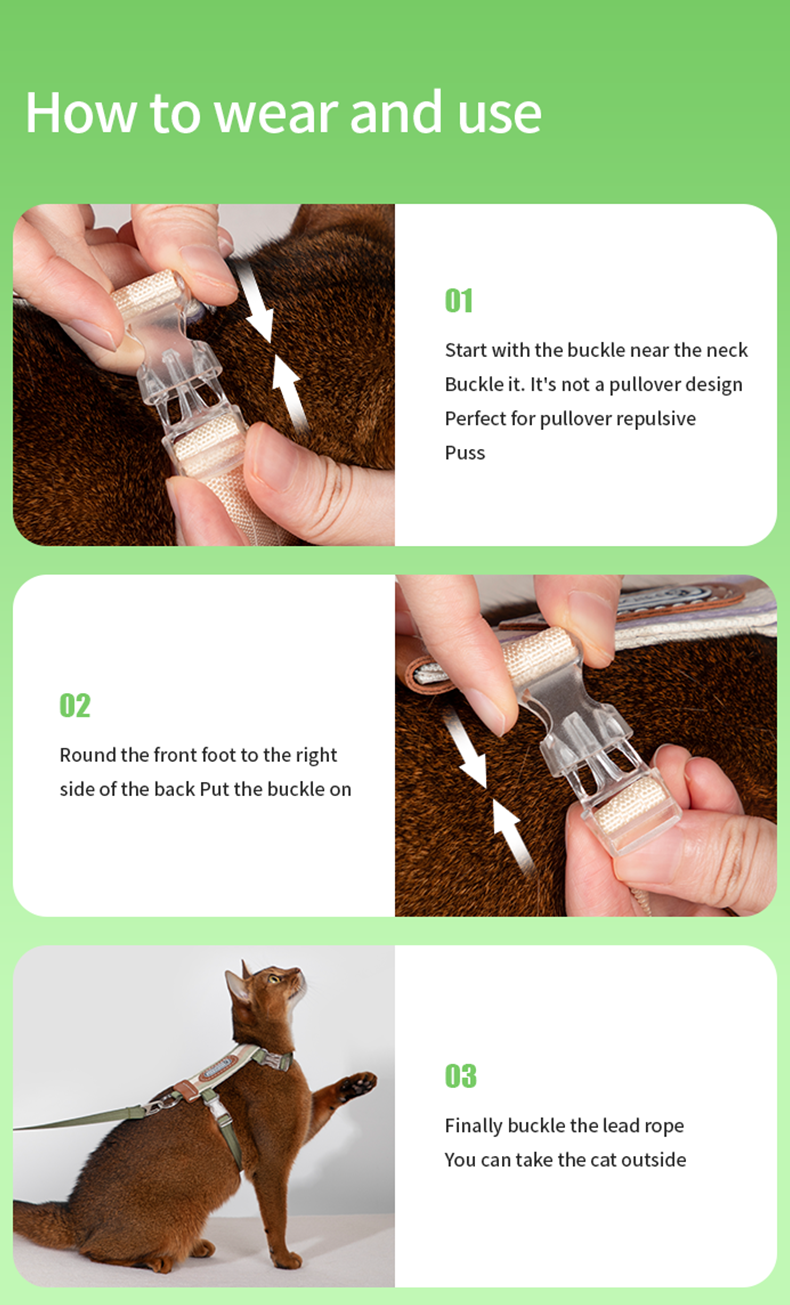 How to wear and use

01

Start with the buckle near the neck
Buckle it. It's not a pullover design
Perfect for pullover repulsive
Puss

02

Round the front foot to the right side of the back Put the buckle on

03

Finally buckle the lead rope
You can take the cat outside