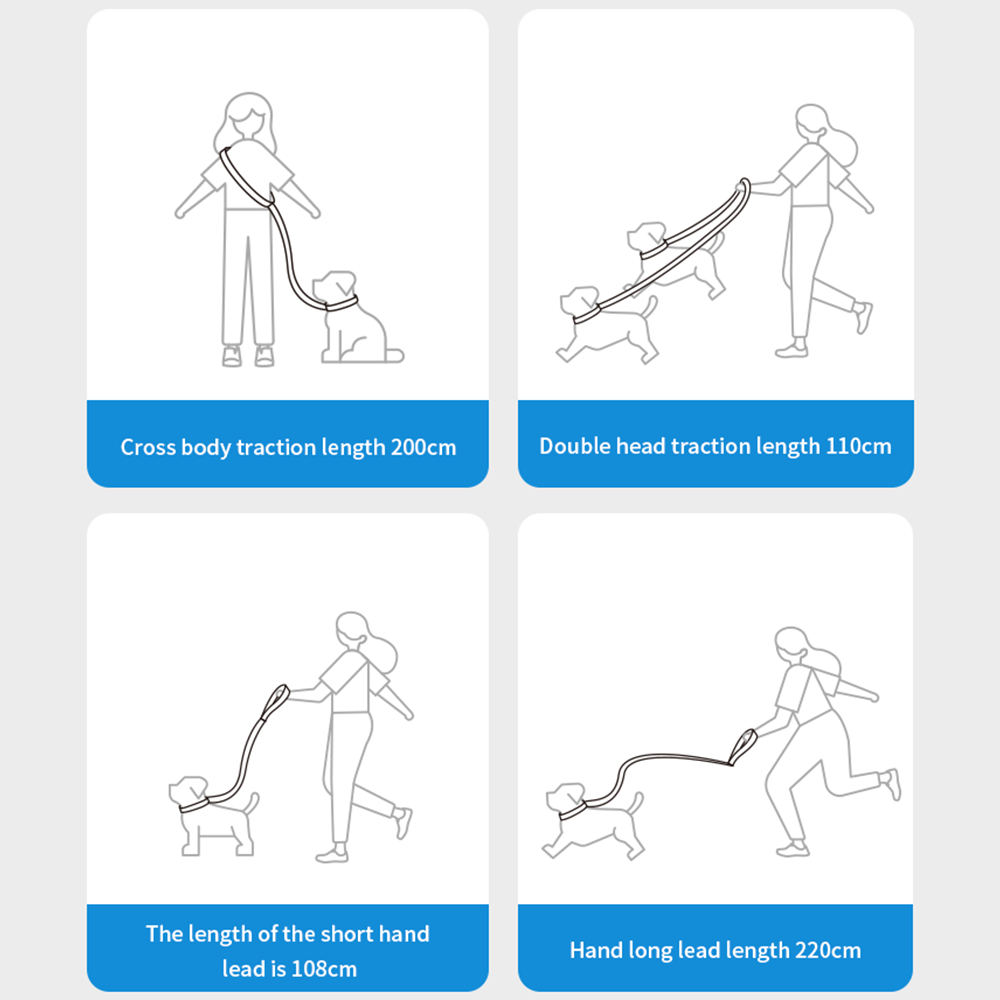 Cross body traction length 200cm

Double head traction length 110cm

The length of the short hand lead is 108cm

Hand long lead length 220cm