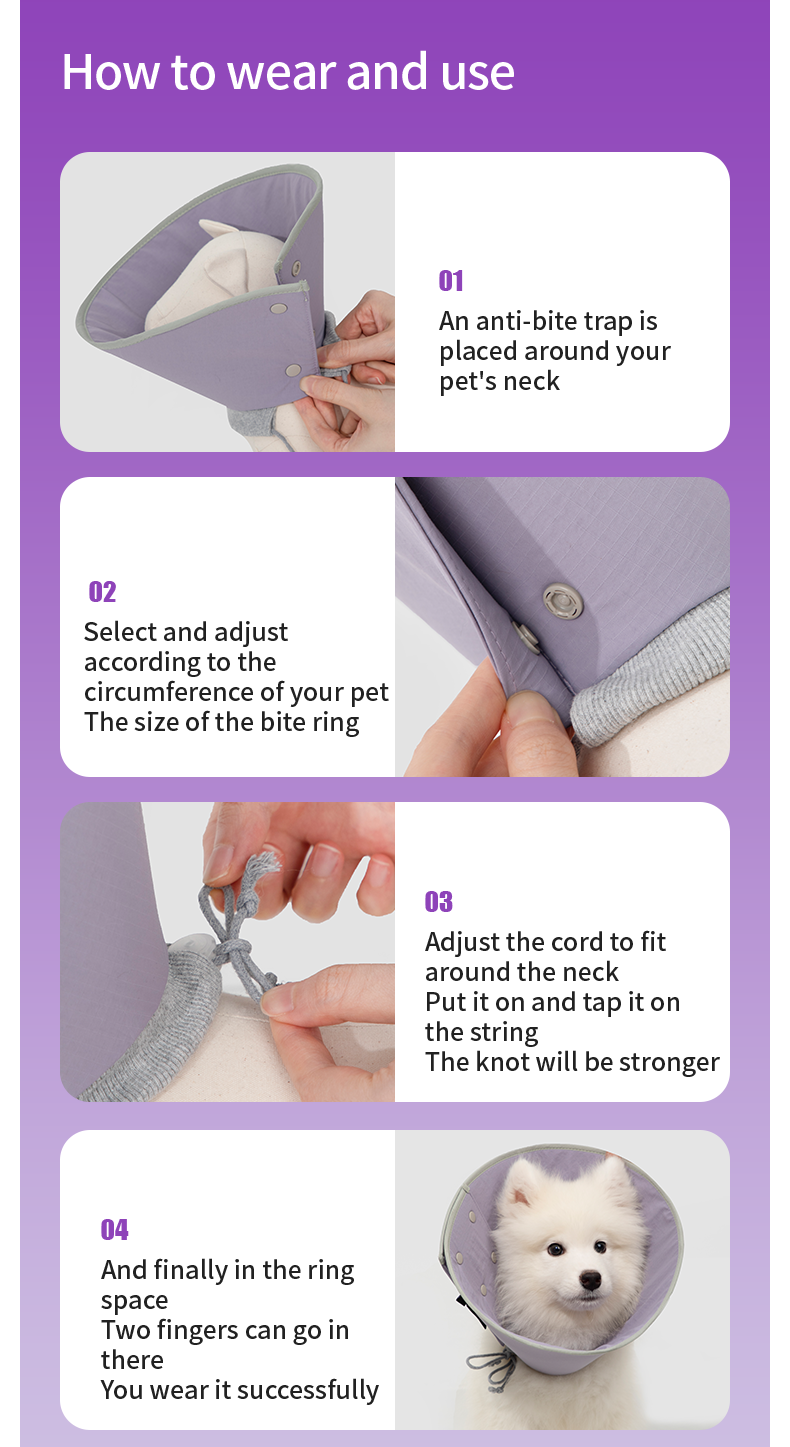 How to wear and use

01
An anti-bite trap is placed around your pet's neck

02
Select and adjust according to the circumference of your pet
The size of the bite ring

03
Adjust the cord to fit around the neck
Put it on and tap it on the string
The knot will be stronger

04
And finally in the ring space
Two fingers can go in there
You wear it successfully