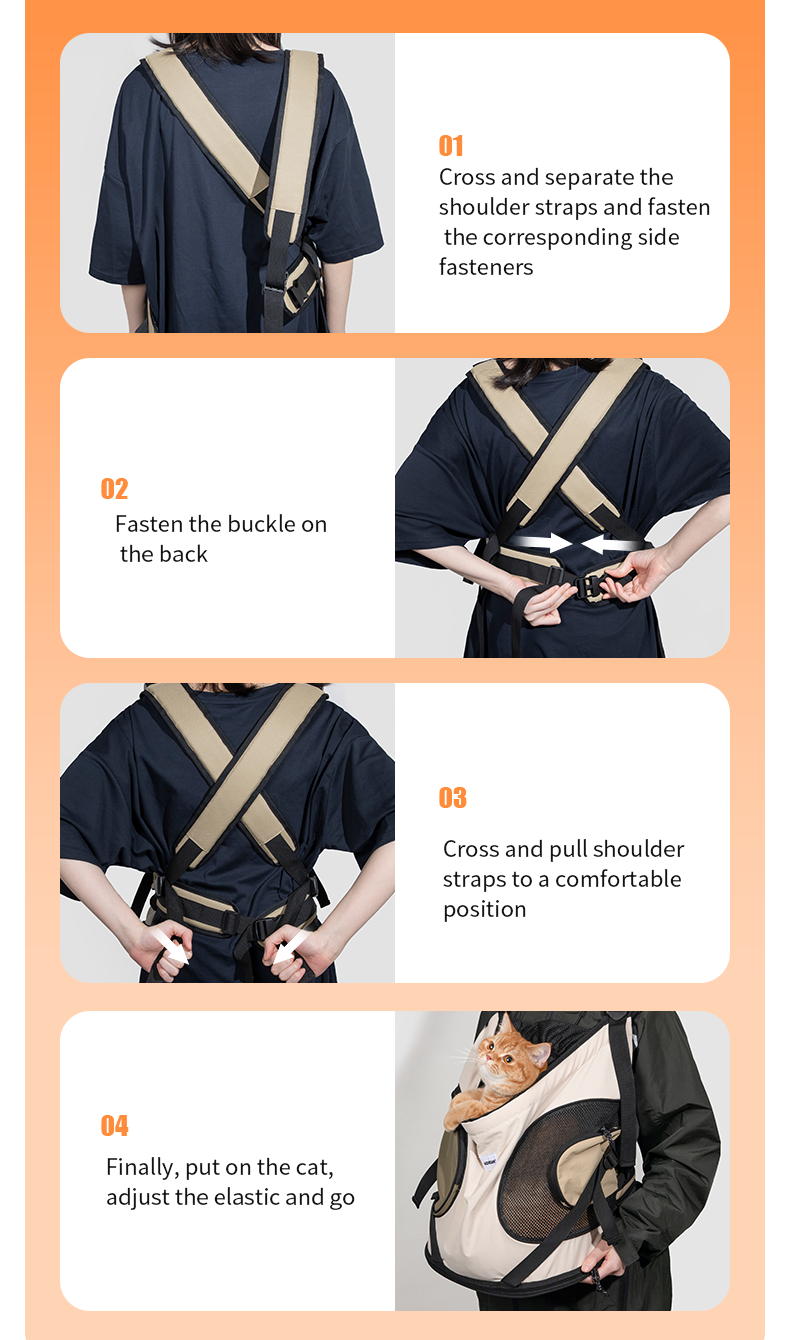 01
Cross and separate the shoulder straps and fasten the corresponding side fasteners

02
Fasten the buckle on the back

03
Cross and pull shoulder straps to a comfortable position

04
Finally, put on the cat, adjust the elastic and go