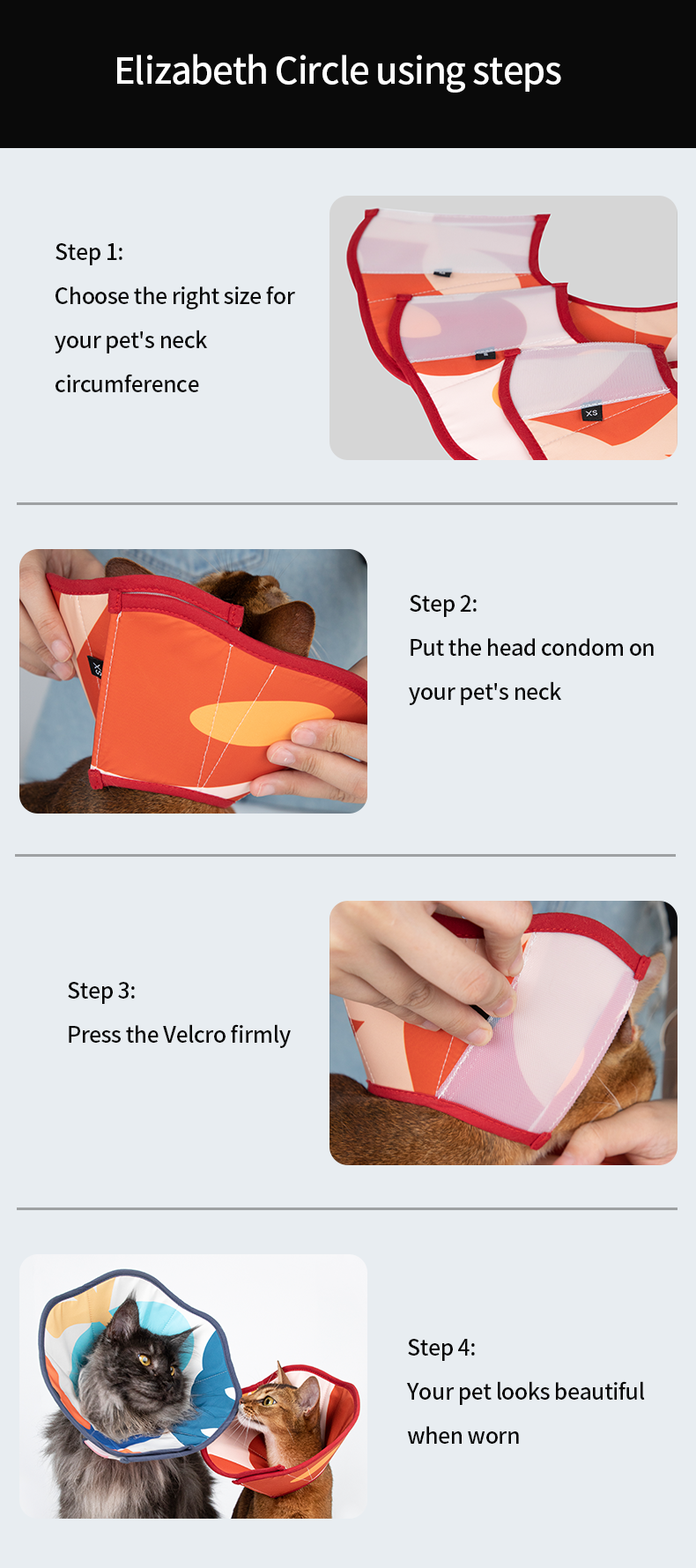 Elizabeth Circle using steps

Step 1:
Choose the right size for your pet's neck circumference

XS

Step 2:
Put the head condom on your pet's neck

Step 3:
Press the Velcro firmly

Step 4:
Your pet looks beautiful when worn